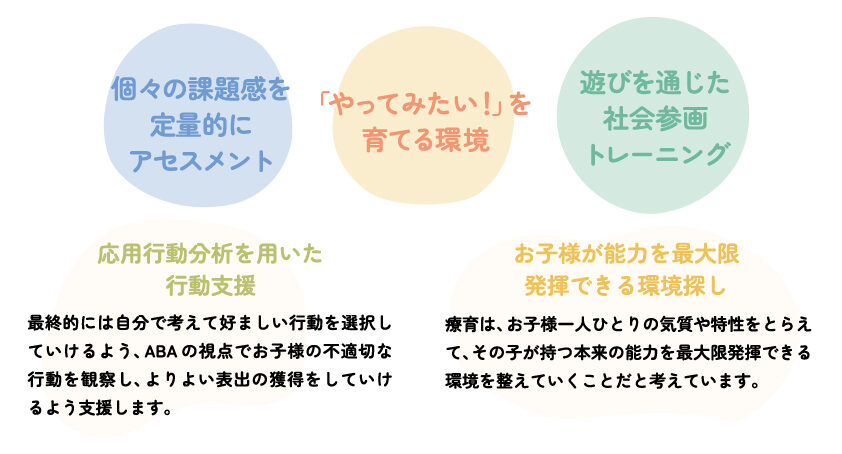 個々の課題感を
定量的に
アセスメント

「やってみたい!」を
育てる環境

遊びを通じた
社会参画
トレーニング

応用行動分析を用いた
行動支援

最終的には自分で考えて好ましい行動を選択していけるよう、ABAの視点でお子様の不適切な行動を観察し、よりよい表出の獲得をしていけるよう支援します。

お子様が能力を最大限
発揮できる環境探し

療育は、お子様一人ひとりの気質や特性をとらえて、その子が持つ本来の能力を最大限発揮できる環境を整えていくことだと考えています。